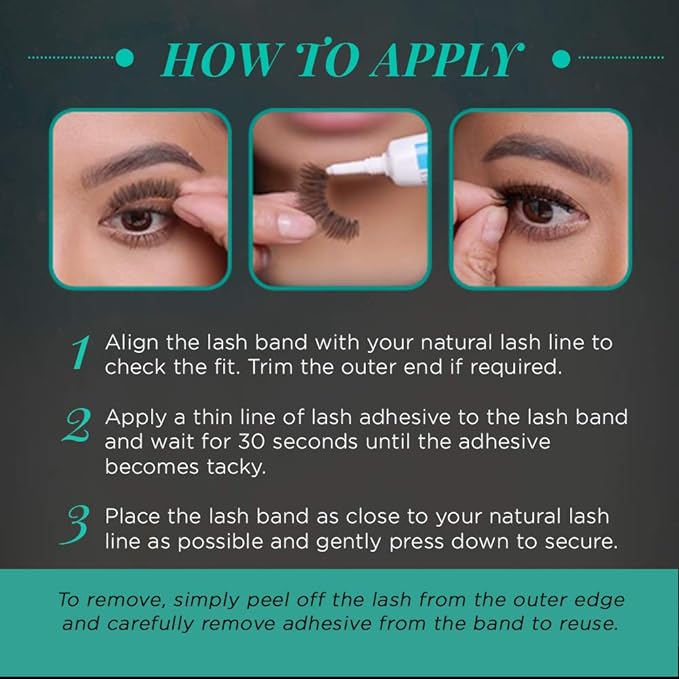 HOW TO APPLY

1 Align the lash band with your natural lash line to check the fit. Trim the outer end if required.

2 Apply a thin line of lash adhesive to the lash band and wait for 30 seconds until the adhesive becomes tacky.

3 Place the lash band as close to your natural lash line as possible and gently press down to secure.

To remove, simply peel off the lash from the outer edge and carefully remove adhesive from the band to reuse.