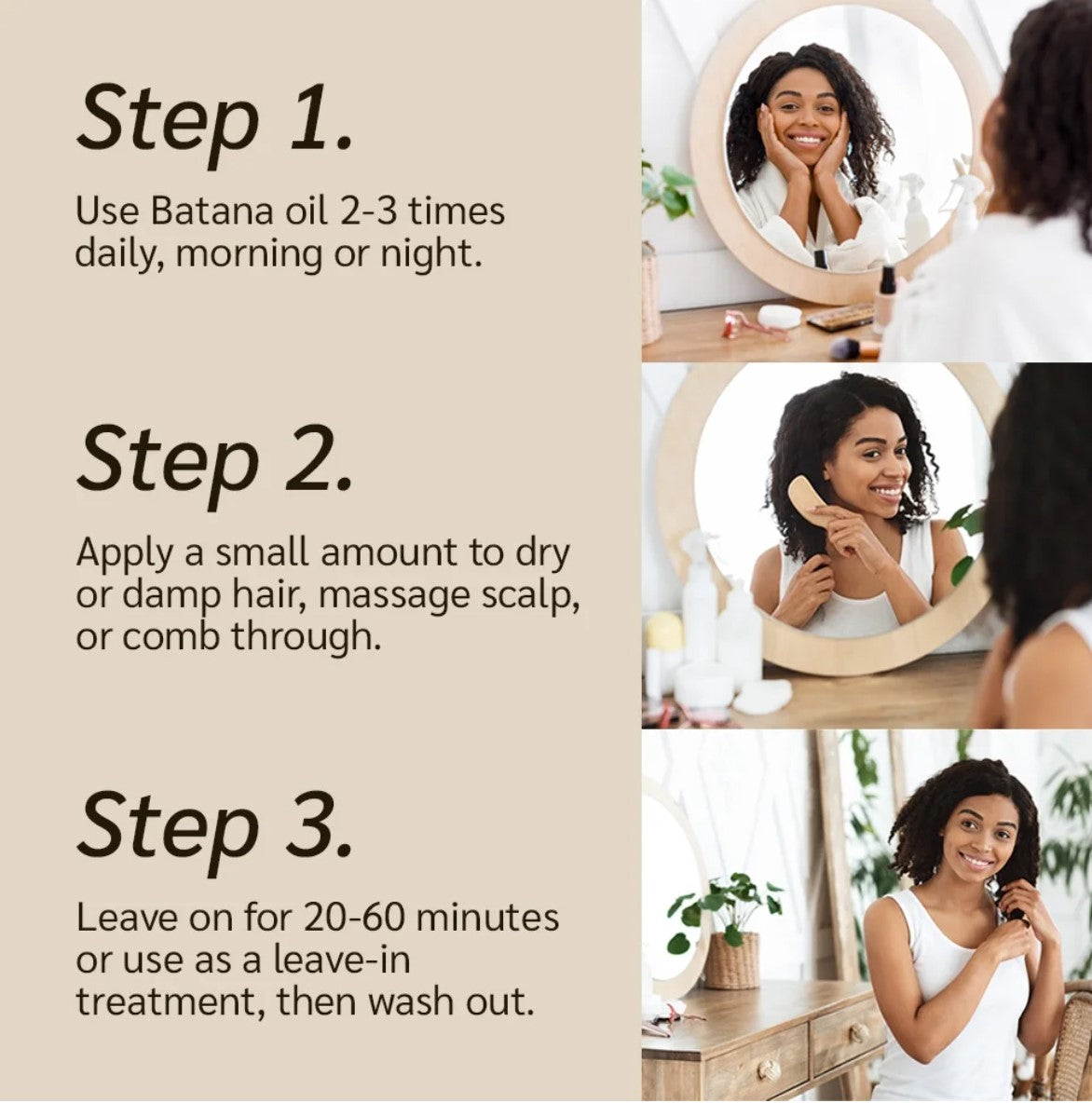 Step 1.

Use Batana oil 2-3 times daily, morning or night.

Step 2.

Apply a small amount to dry or damp hair, massage scalp, or comb through.

Step 3.

Leave on for 20-60 minutes or use as a leave-in treatment, then wash out.